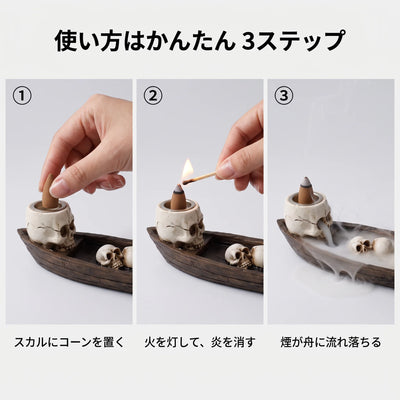 使い方はかんたん 3ステップ

①

スカルにコーンを置く

②

火を灯して、炎を消す

③

煙が舟に流れ落ちる