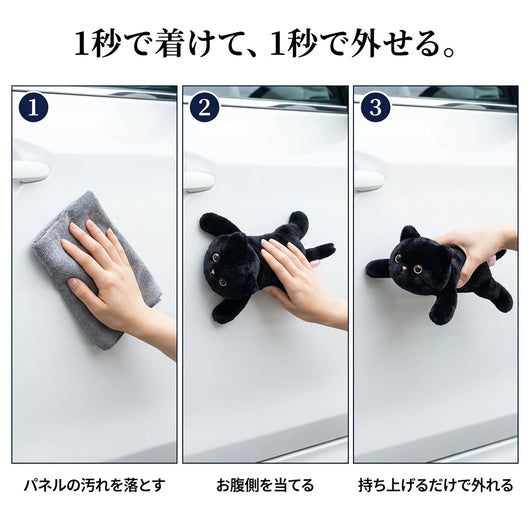 1秒で着けて、1秒で外せる。

1

パネルの汚れを落とす

2

お腹側を当てる

3

持ち上げるだけで外れる