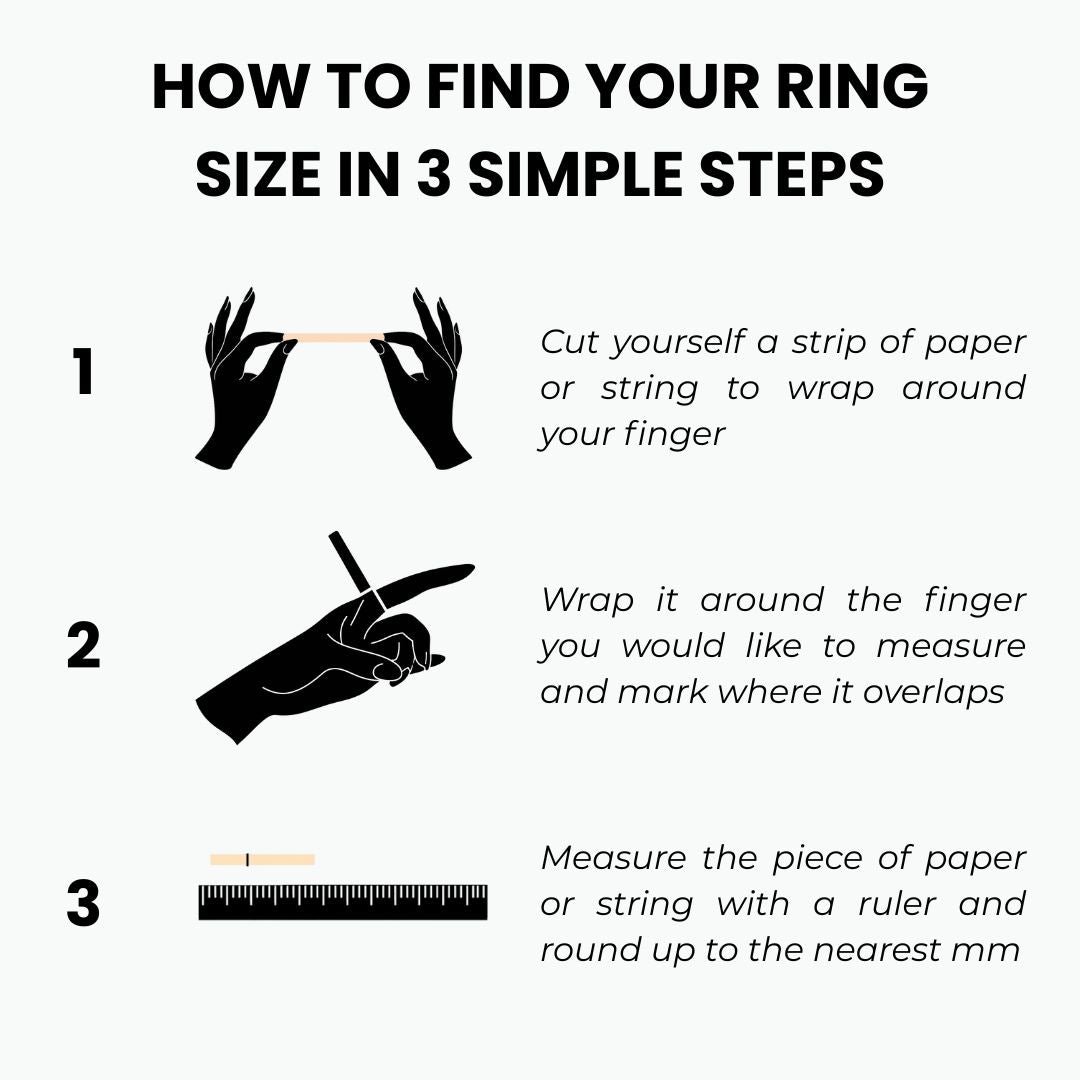 HOW TO FIND YOUR RING SIZE IN 3 SIMPLE STEPS

1

Cut yourself a strip of paper or string to wrap around your finger

2

Wrap it around the finger you would like to measure and mark where it overlaps

3

Measure the piece of paper or string with a ruler and round up to the nearest mm