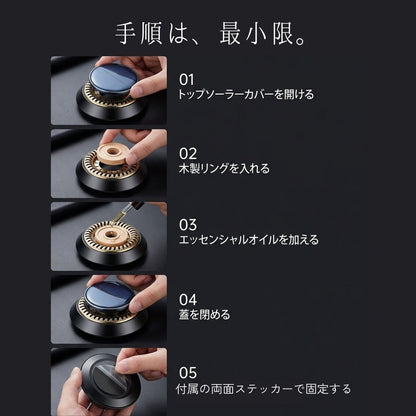 手順は、最小限。

01
トップソーラーカバーを開ける

02
木製リングを入れる

03
エッセンシャルオイルを加える

04
蓋を閉める

05
付属の両面ステッカーで固定する