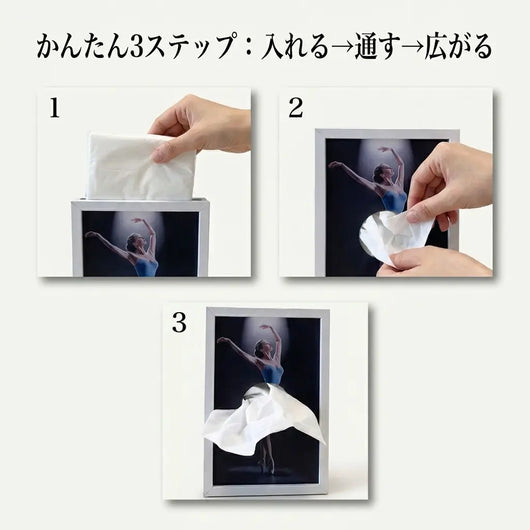 かんたん3ステップ：入れる→通す→広がる

1

2

3