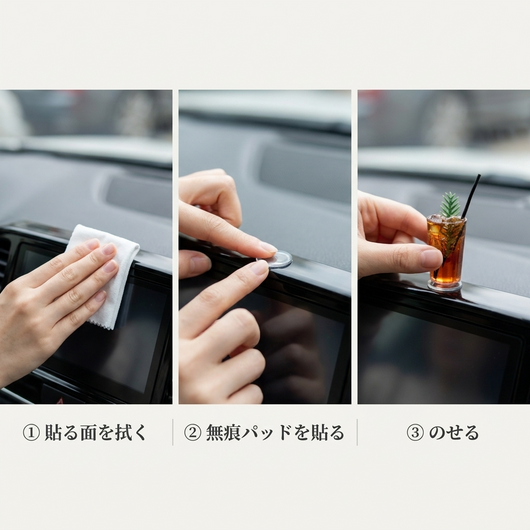 ① 貼る面を拭く

② 無痕パッドを貼る

③ のせる